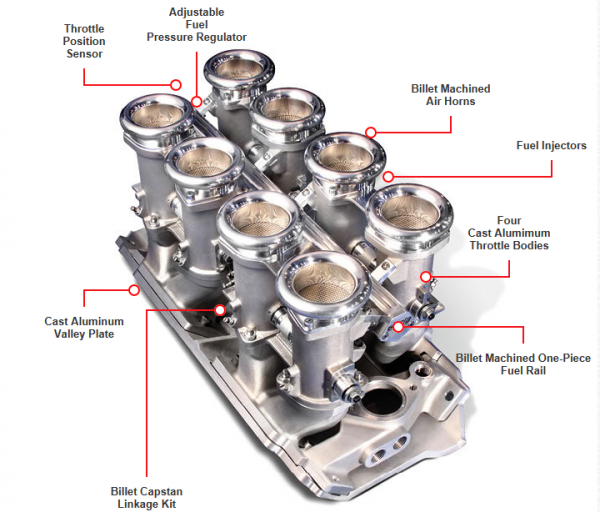 Throttle Position Sensor

Adjustable Fuel Pressure Regulator

Billet Machined Air Horns

Fuel Injectors

Four Cast Aluminum Throttle Bodies

Cast Aluminum Valley Plate

Billet Machined One-Piece Fuel Rail

Billet Capstan Linkage Kit